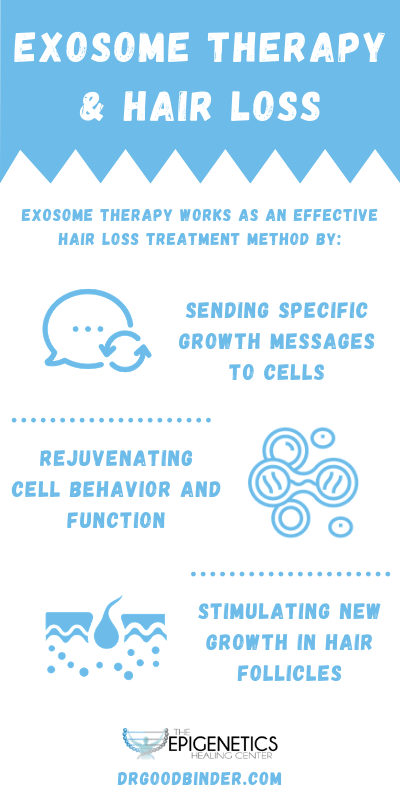 EXOSOME THERAPY & HAIR LOSS

EXOSOME THERAPY WORKS AS AN EFFECTIVE HAIR LOSS TREATMENT METHOD BY:

SENDING SPECIFIC GROWTH MESSAGES TO CELLS

REJUVENATING CELL BEHAVIOR AND FUNCTION

STIMULATING NEW GROWTH IN HAIR FOLLICLES

THE EPIGENETICS HEALING CENTER

DRGOODBINDER.COM